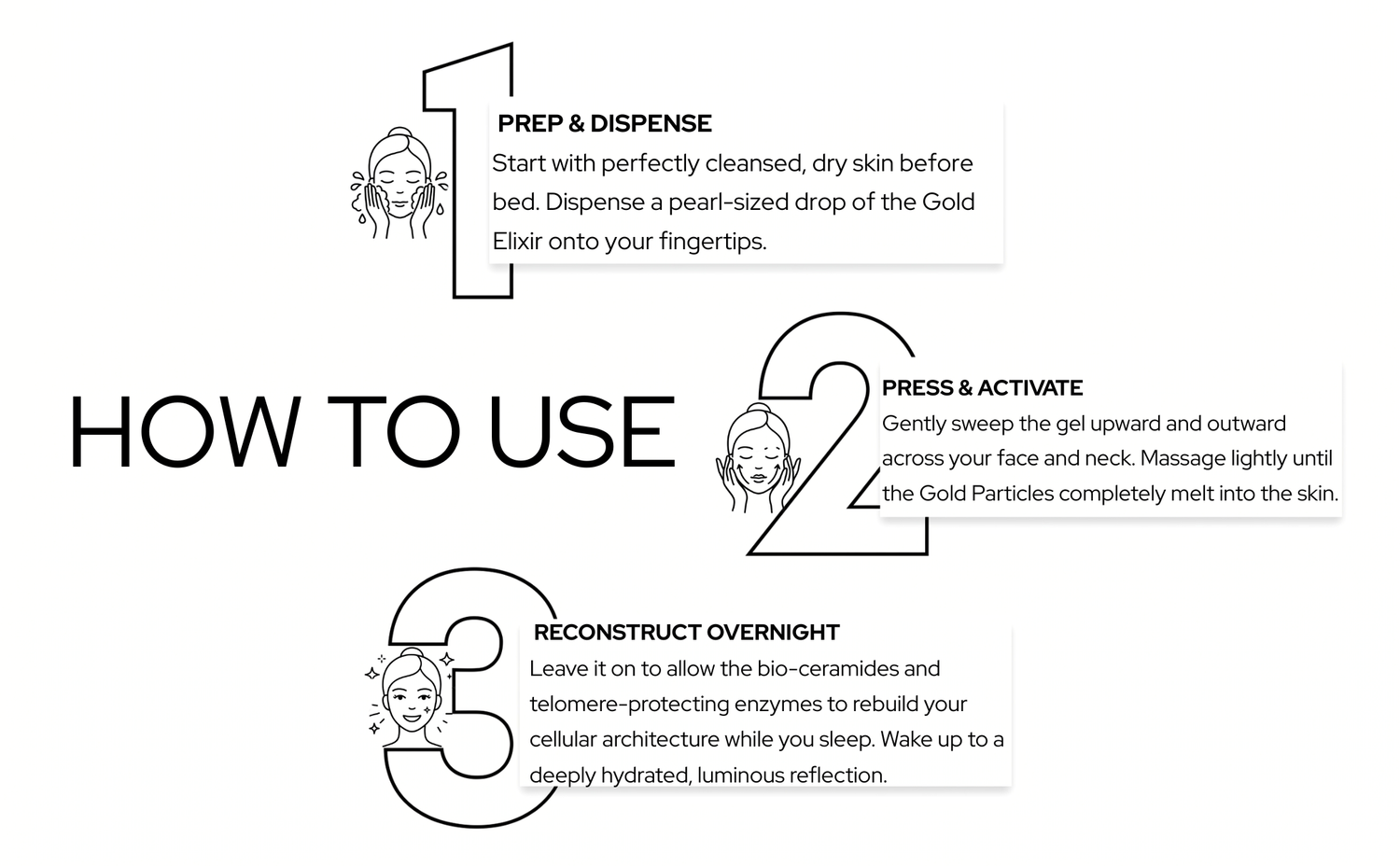 HOW TO USE

1

PREP & DISPENSE

Start with perfectly cleansed, dry skin before bed. Dispense a pearl-sized drop of the Gold Elixir onto your fingertips.

2

PRESS & ACTIVATE

Gently sweep the gel upward and outward across your face and neck. Massage lightly until the Gold Particles completely melt into the skin.

3

RECONSTRUCT OVERNIGHT

Leave it on to allow the bio-ceramides and telomere-protecting enzymes to rebuild your cellular architecture while you sleep. Wake up to a deeply hydrated, luminous reflection.